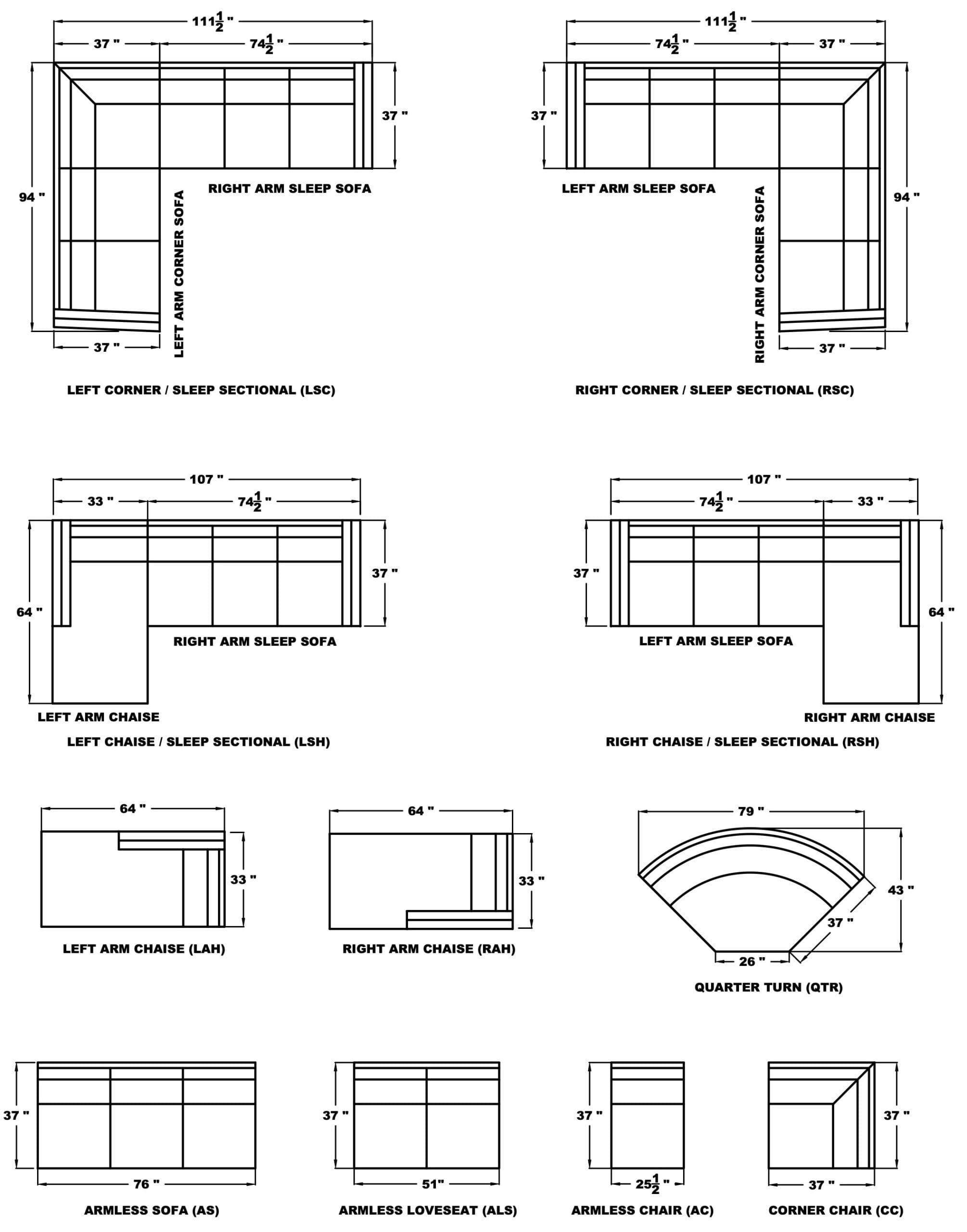 $111\frac{1}{2}$ "
37 "
$74\frac{1}{2}$ "
37 "
94 "
RIGHT ARM SLEEP SOFA
LEFT ARM CORNER SOFA
37 "
LEFT CORNER / SLEEP SECTIONAL (LSC)

$111\frac{1}{2}$ "
$74\frac{1}{2}$ "
37 "
37 "
94 "
LEFT ARM SLEEP SOFA
RIGHT ARM CORNER SOFA
37 "
RIGHT CORNER / SLEEP SECTIONAL (RSC)

107 "
33 "
$74\frac{1}{2}$ "
37 "
64 "
RIGHT ARM SLEEP SOFA
LEFT ARM CHAISE
LEFT CHAISE / SLEEP SECTIONAL (LSH)

107 "
$74\frac{1}{2}$ "
33 "
37 "
64 "
LEFT ARM SLEEP SOFA
RIGHT ARM CHAISE
RIGHT CHAISE / SLEEP SECTIONAL (RSH)

64 "
33 "
LEFT ARM CHAISE (LAH)

64 "
33 "
RIGHT ARM CHAISE (RAH)

79 "
43 "
37 "
26 "
QUARTER TURN (QTR)

37 "
76 "
ARMLESS SOFA (AS)

37 "
51"
ARMLESS LOVESEAT (ALS)

37 "
$25\frac{1}{2}$ "
ARMLESS CHAIR (AC)

37 "
37 "
CORNER CHAIR (CC)