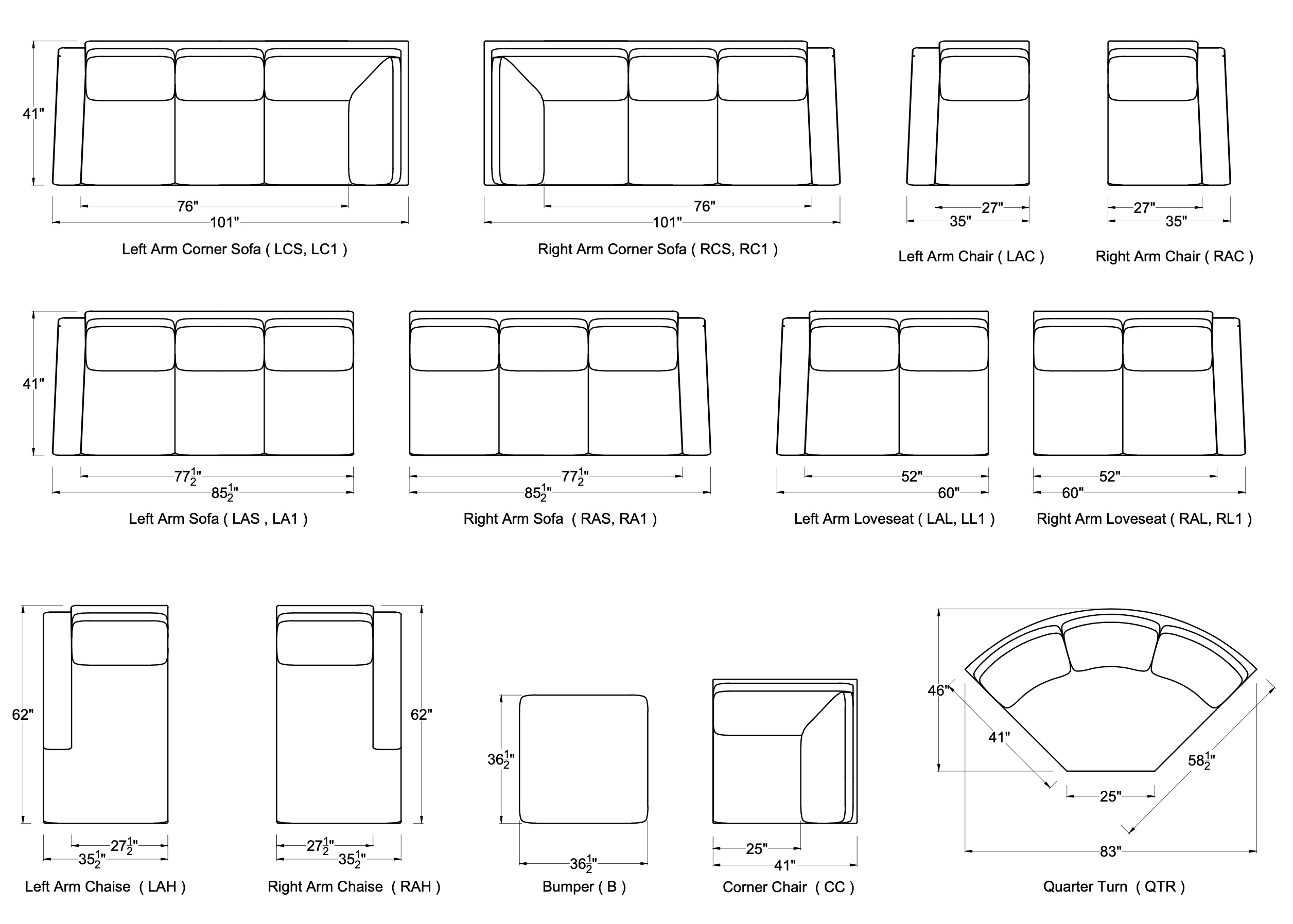 41"

76"

101"

Left Arm Corner Sofa ( LCS, LC1 )

76"

101"

Right Arm Corner Sofa ( RCS, RC1 )

27"

35"

Left Arm Chair ( LAC )

27"

35"

Right Arm Chair ( RAC )

41"

$77\frac{1}{2}$"

$85\frac{1}{2}$"

Left Arm Sofa ( LAS , LA1 )

$77\frac{1}{2}$"

$85\frac{1}{2}$"

Right Arm Sofa ( RAS, RA1 )

52"

60"

Left Arm Loveseat ( LAL, LL1 )

52"

60"

Right Arm Loveseat ( RAL, RL1 )

62"

$27\frac{1}{2}$"

$35\frac{1}{2}$"

Left Arm Chaise ( LAH )

62"

$27\frac{1}{2}$"

$35\frac{1}{2}$"

Right Arm Chaise ( RAH )

$36\frac{1}{2}$"

$36\frac{1}{2}$"

Bumper ( B )

25"

41"

Corner Chair ( CC )

46"

41"

$58\frac{1}{2}$"

25"

83"

Quarter Turn ( QTR )